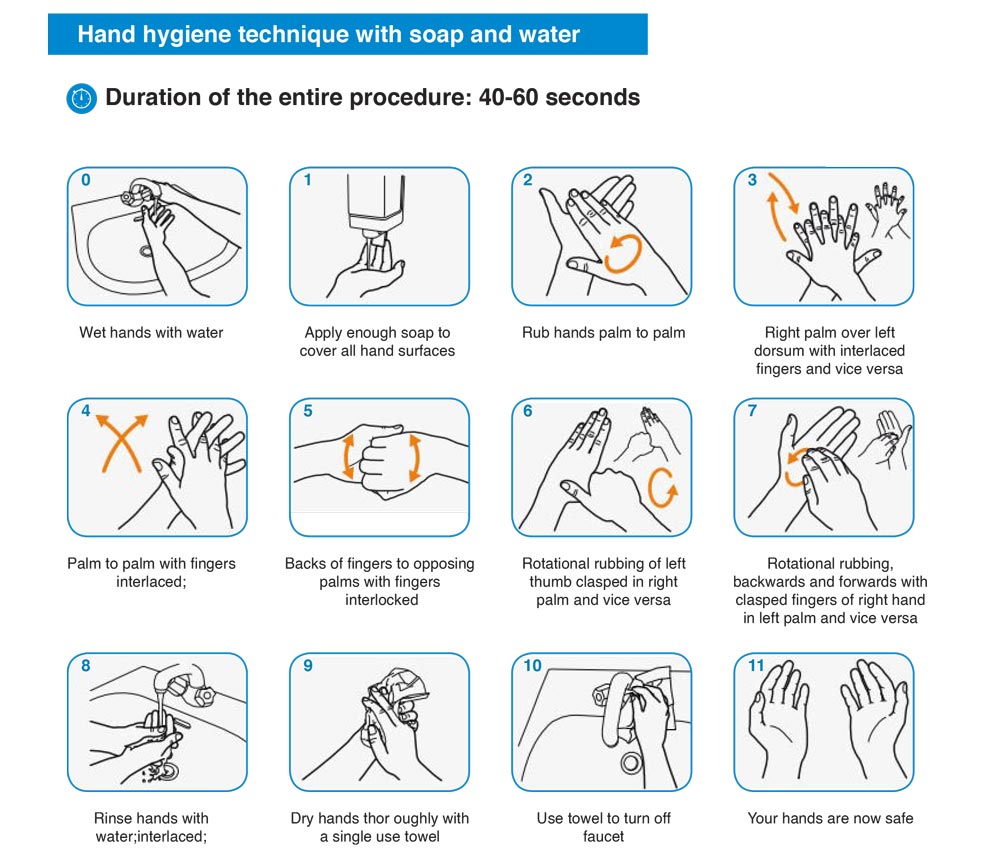 Hand hygiene technique with soap and water

Duration of the entire procedure: 40-60 seconds

0

Wet hands with water

1

Apply enough soap to cover all hand surfaces

2

Rub hands palm to palm

3

Right palm over left dorsum with interlaced fingers and vice versa

4

Palm to palm with fingers interlaced;

5

Backs of fingers to opposing palms with fingers interlocked

6

Rotational rubbing of left thumb clasped in right palm and vice versa

7

Rotational rubbing, backwards and forwards with clasped fingers of right hand in left palm and vice versa

8

Rinse hands with water;interlaced;

9

Dry hands thor oughly with a single use towel

10

Use towel to turn off faucet

11

Your hands are now safe